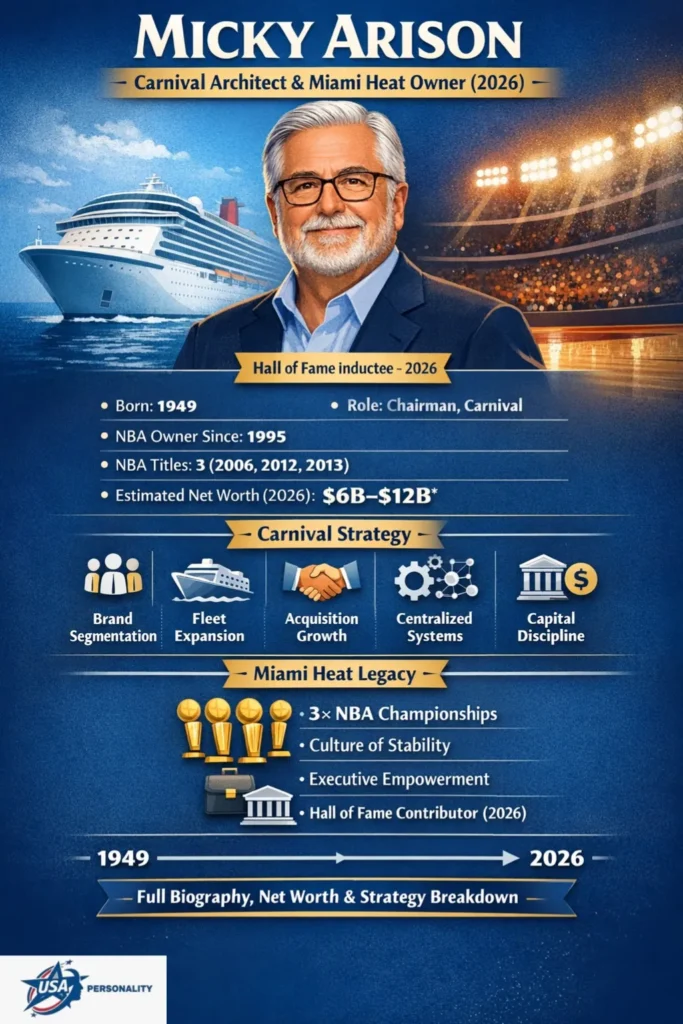 MICKY ARISON

Carnival Architect & Miami Heat Owner (2026)

Hall of Fame inductee - 2026

• Born: 1949
• Role: Chairman, Carnival
• NBA Owner Since: 1995
• NBA Titles: 3 (2006, 2012, 2013)
• Estimated Net Worth (2026): $6B–$12B*

Carnival Strategy

Brand Segmentation
Fleet Expansion
Acquisition Growth
Centralized Systems
Capital Discipline

Miami Heat Legacy

• 3× NBA Championships
• Culture of Stability
• Executive Empowerment
• Hall of Fame Contributor (2026)

1949 2026

Full Biography, Net Worth & Strategy Breakdown

USA PERSONALITY