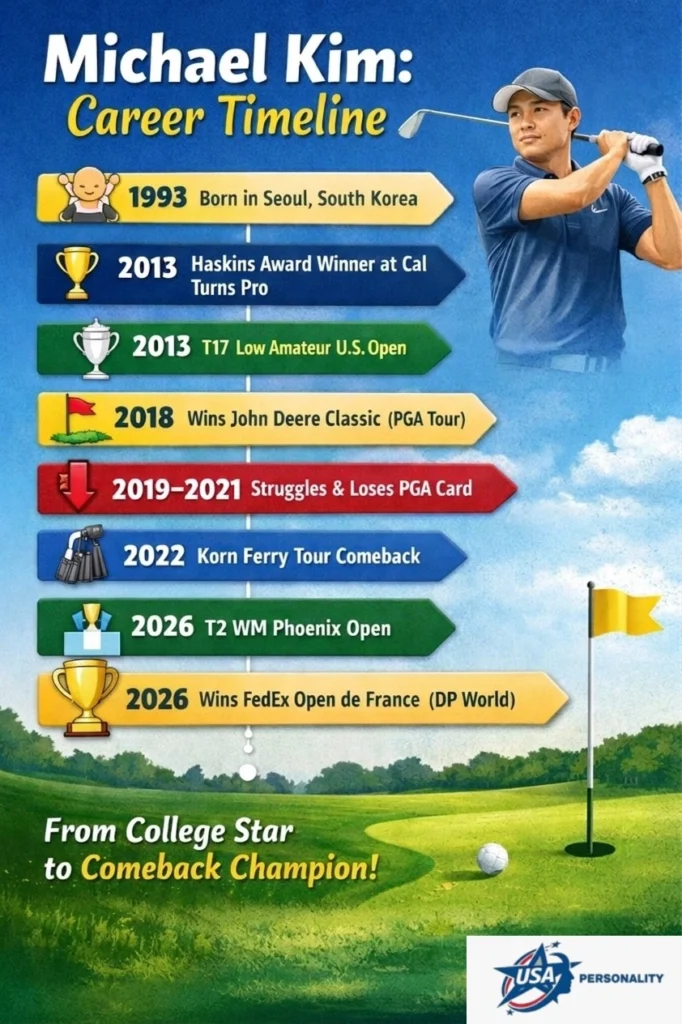 Michael Kim:
Career Timeline

1993 Born in Seoul, South Korea

2013 Haskins Award Winner at Cal Turns Pro

2013 T17 Low Amateur U.S. Open

2018 Wins John Deere Classic (PGA Tour)

2019–2021 Struggles & Loses PGA Card

2022 Korn Ferry Tour Comeback

2026 T2 WM Phoenix Open

2026 Wins FedEx Open de France (DP World)

From College Star to Comeback Champion!

USA PERSONALITY