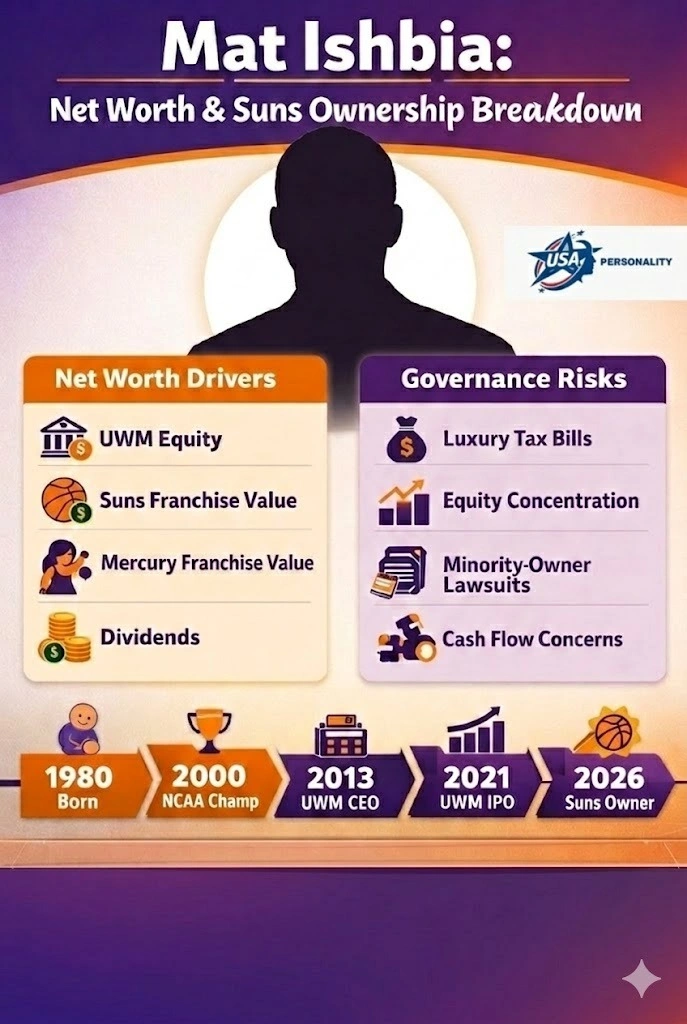 Mat Ishbia:
Net Worth & Suns Ownership Breakdown

USA PERSONALITY

Net Worth Drivers

UWM Equity

Suns Franchise Value

Mercury Franchise Value

Dividends

Governance Risks

Luxury Tax Bills

Equity Concentration

Minority-Owner Lawsuits

Cash Flow Concerns

1980 Born

2000 NCAA Champ

2013 UWM CEO

2021 UWM IPO

2026 Suns Owner