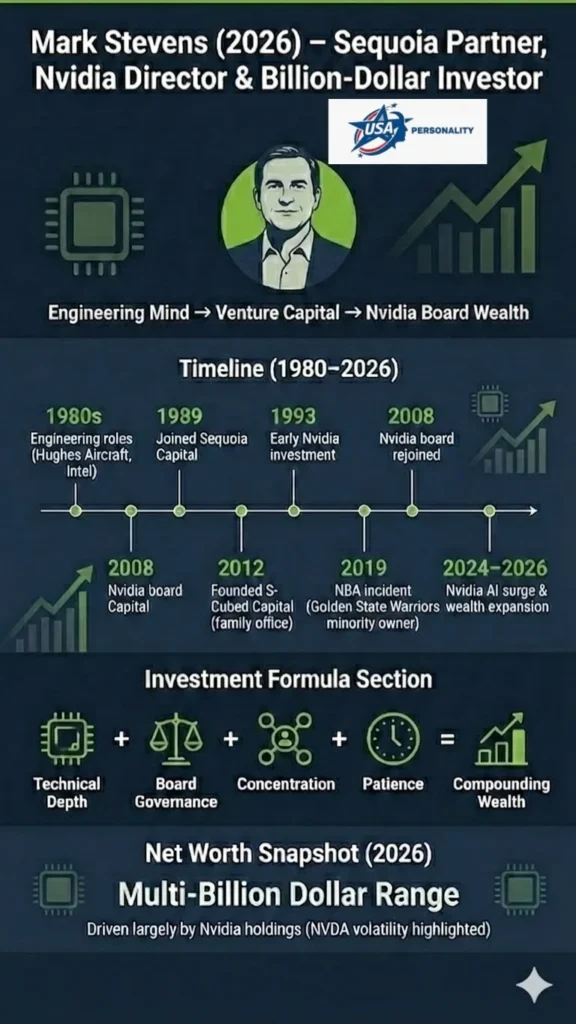 Mark Stevens (2026) – Sequoia Partner, Nvidia Director & Billion-Dollar Investor

USA PERSONALITY

Engineering Mind → Venture Capital → Nvidia Board Wealth

Timeline (1980–2026)

1980s
Engineering roles (Hughes Aircraft, Intel)

1989
Joined Sequoia Capital

1993
Early Nvidia investment

2008
Nvidia board rejoined

2008
Nvidia board Capital

2012
Founded S-Cubed Capital (family office)

2019
NBA incident (Golden State Warriors minority owner)

2024–2026
Nvidia AI surge & wealth expansion

Investment Formula Section

Technical Depth + Board Governance + Concentration + Patience = Compounding Wealth

Net Worth Snapshot (2026)

Multi-Billion Dollar Range

Driven largely by Nvidia holdings (NVDA volatility highlighted)