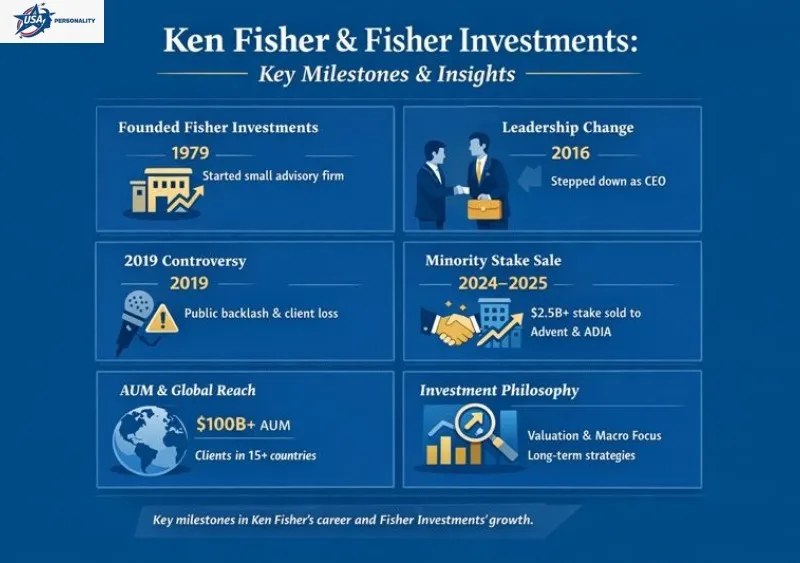 USA PERSONALITY

Ken Fisher & Fisher Investments:
Key Milestones & Insights

Founded Fisher Investments
1979
Started small advisory firm

Leadership Change
2016
Stepped down as CEO

2019 Controversy
2019
Public backlash & client loss

Minority Stake Sale
2024–2025
$2.5B+ stake sold to Advent & ADIA

AUM & Global Reach
$100B+ AUM
Clients in 15+ countries

Investment Philosophy
Valuation & Macro Focus
Long-term strategies

Key milestones in Ken Fisher's career and Fisher Investments' growth.