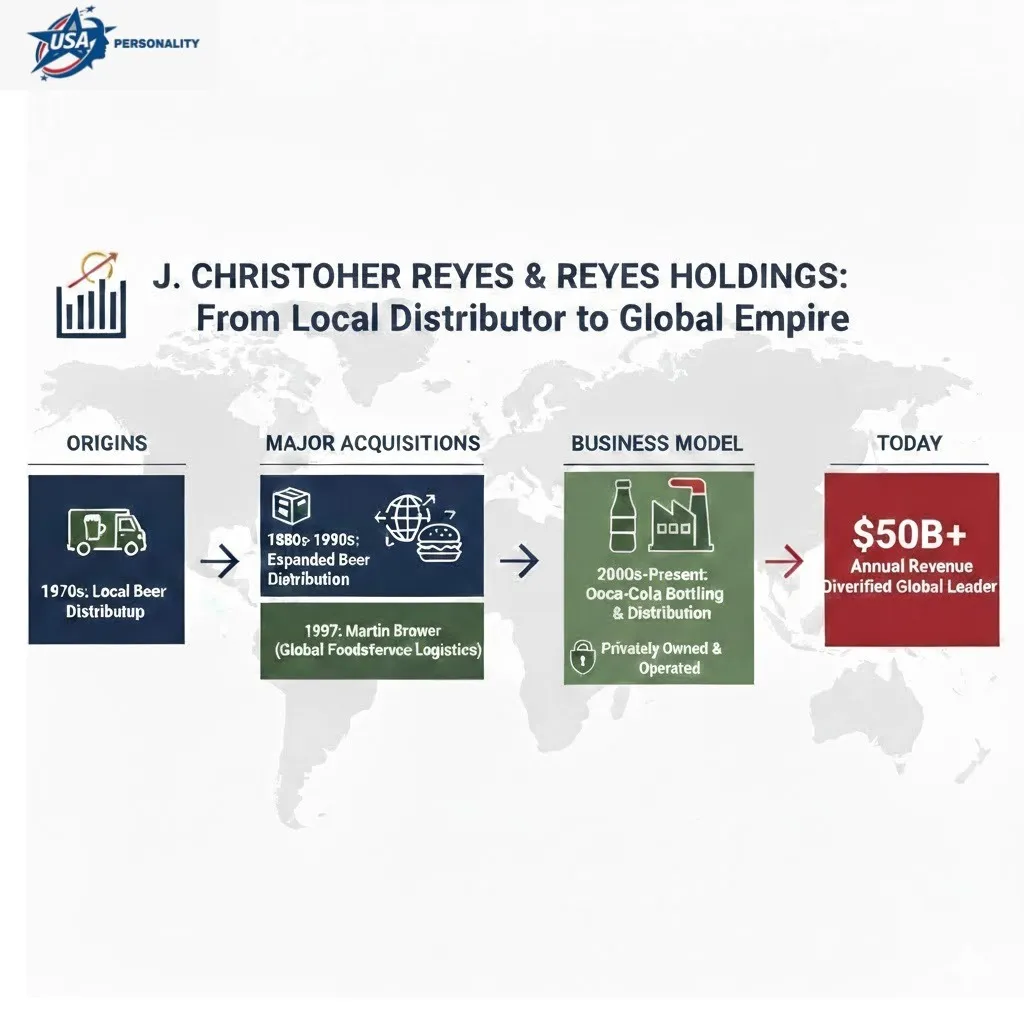 USA PERSONALITY

J. CHRISTOHER REYES & REYES HOLDINGS: From Local Distributor to Global Empire

ORIGINS

1970s: Local Beer Distributup

MAJOR ACQUISITIONS

1980s 1990s; Espanded Beer Distribution

1997: Martin Brower (Global Foodsfervce Logistics)

BUSINESS MODEL

2000s-Present: Ooca-Cola Bottling & Distribution

Privately Owned & Operated

TODAY

$50B+ Annual Revenue Diverified Global Leader