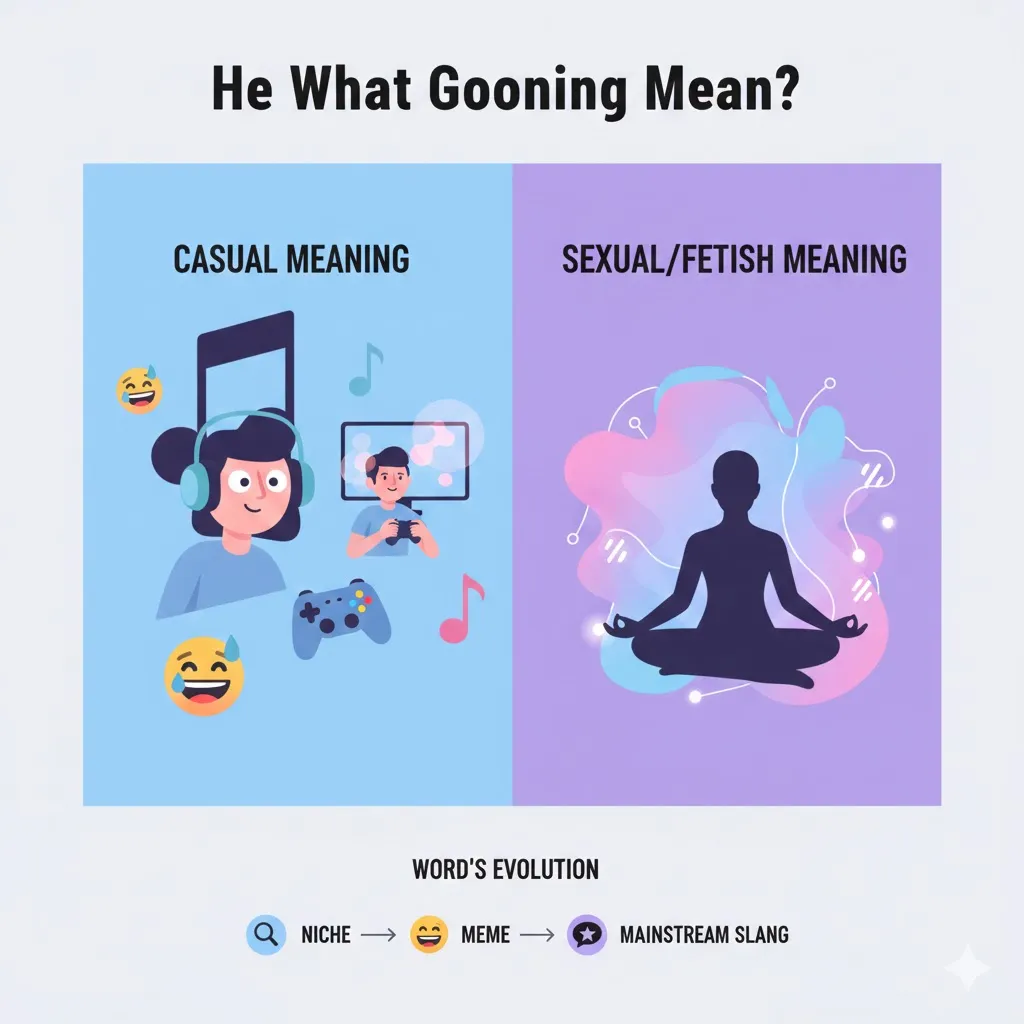 He What Gooning Mean?

CASUAL MEANING

SEXUAL/FETISH MEANING

WORD'S EVOLUTION

NICHE → MEME → MAINSTREAM SLANG