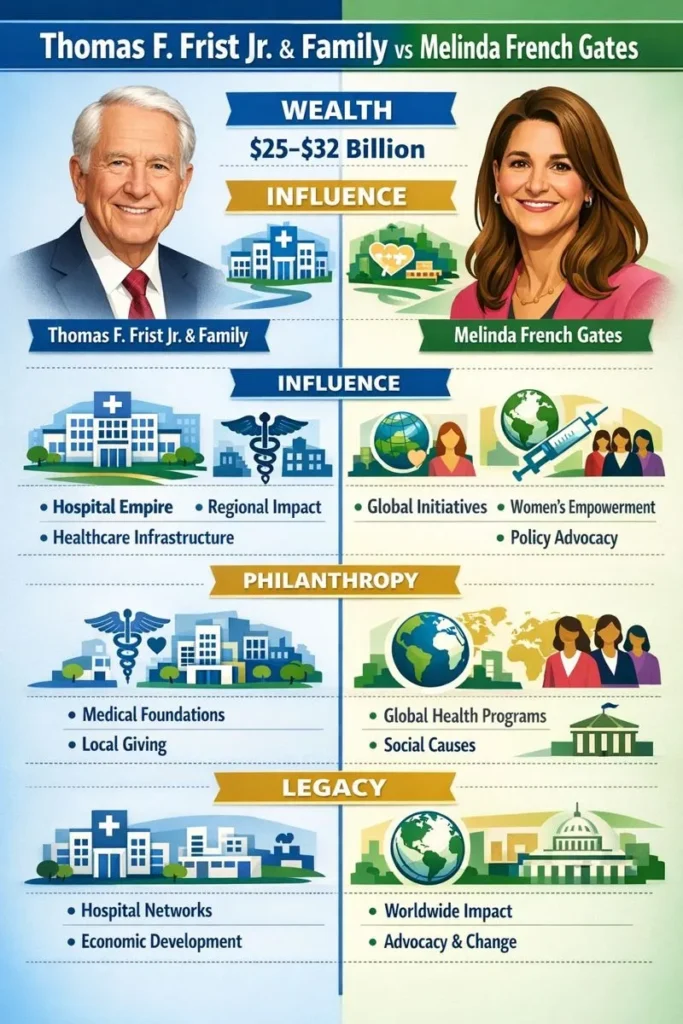 Thomas F. Frist Jr. & Family vs Melinda French Gates

WEALTH

$25–$32 Billion

INFLUENCE

Thomas F. Frist Jr. & Family

Melinda French Gates

INFLUENCE

• Hospital Empire
• Regional Impact
• Healthcare Infrastructure

• Global Initiatives
• Women's Empowerment
• Policy Advocacy

PHILANTHROPY

• Medical Foundations
• Local Giving

• Global Health Programs
• Social Causes

LEGACY

• Hospital Networks
• Economic Development

• Worldwide Impact
• Advocacy & Change