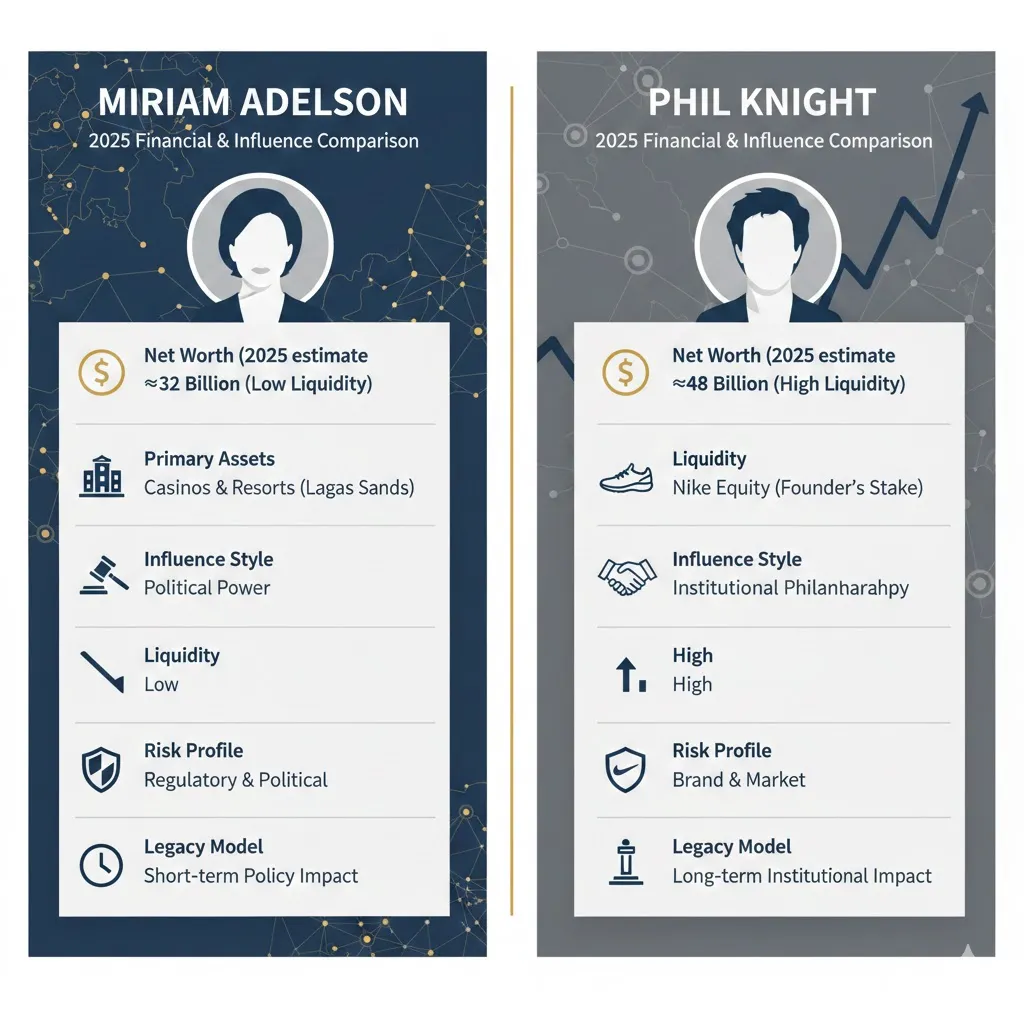 MIRIAM ADELSON
2025 Financial & Influence Comparison

Net Worth (2025 estimate
≈32 Billion (Low Liquidity)

Primary Assets
Casinos & Resorts (Lagas Sands)

Influence Style
Political Power

Liquidity
Low

Risk Profile
Regulatory & Political

Legacy Model
Short-term Policy Impact

PHIL KNIGHT
2025 Financial & Influence Comparison

Net Worth (2025 estimate
≈48 Billion (High Liquidity)

Liquidity
Nike Equity (Founder's Stake)

Influence Style
Institutional Philanharahpy

High
High

Risk Profile
Brand & Market

Legacy Model
Long-term Institutional Impact