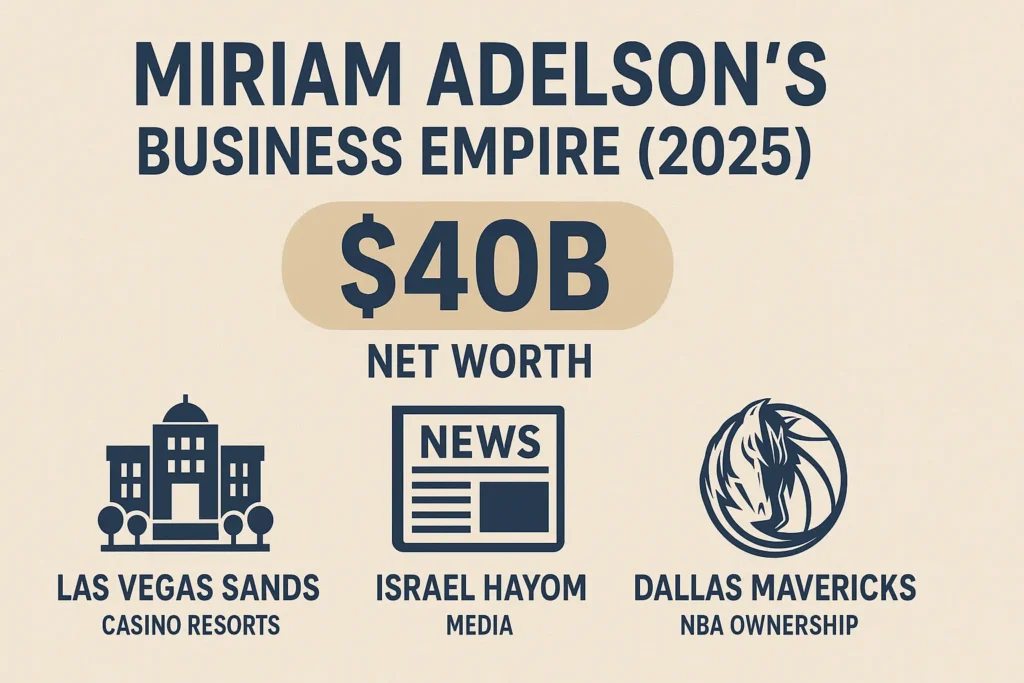 MIRIAM ADELSON'S
BUSINESS EMPIRE (2025)

$40B

NET WORTH

NEWS

LAS VEGAS SANDS
CASINO RESORTS

ISRAEL HAYOM
MEDIA

DALLAS MAVERICKS
NBA OWNERSHIP