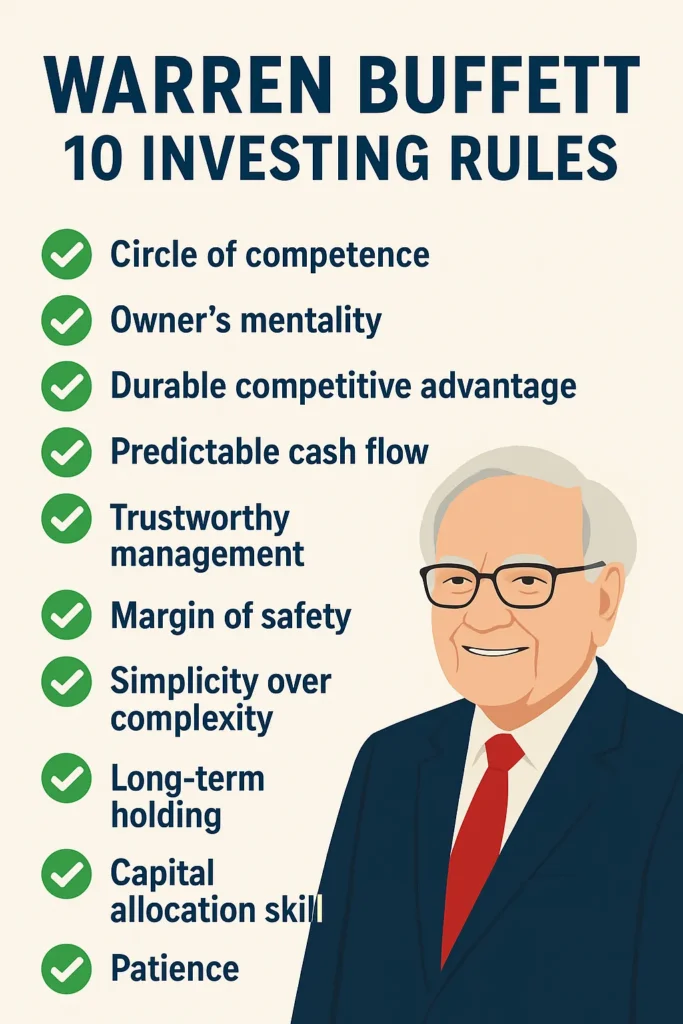 WARREN BUFFETT
10 INVESTING RULES

Circle of competence

Owner's mentality

Durable competitive advantage

Predictable cash flow

Trustworthy management

Margin of safety

Simplicity over complexity

Long-term holding

Capital allocation skill

Patience